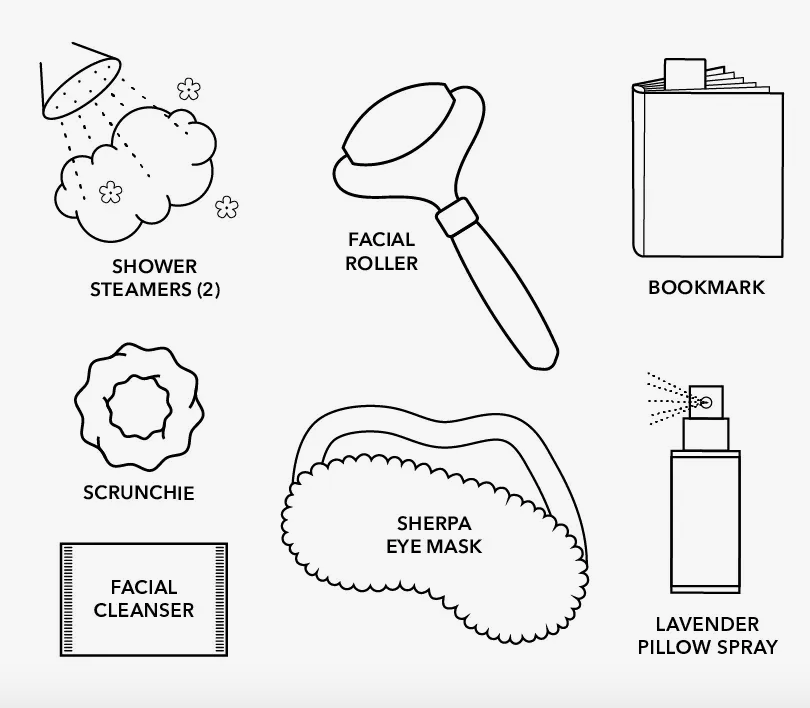 SHOWER STEAMERS (2)

FACIAL ROLLER

BOOKMARK

SCRUNCHIE

SHERPA EYE MASK

FACIAL CLEANSER

LAVENDER PILLOW SPRAY